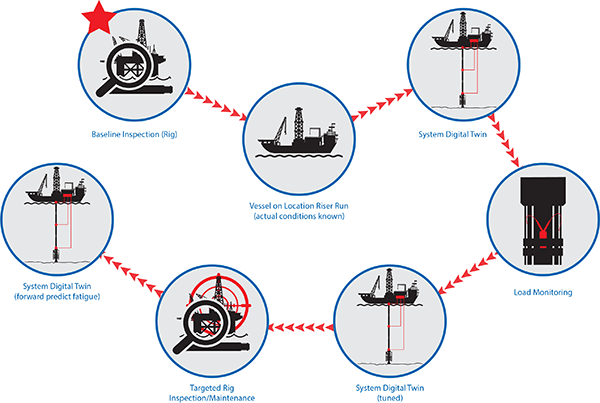 Baseline Inspection (Rig)

Vessel on Location Riser Run
(actual conditions known)

System Digital Twin

Load Monitoring

System Digital Twin
(tuned)

Targeted Rig
Inspection/Maintenance

System Digital Twin
(forward predict fatigue)